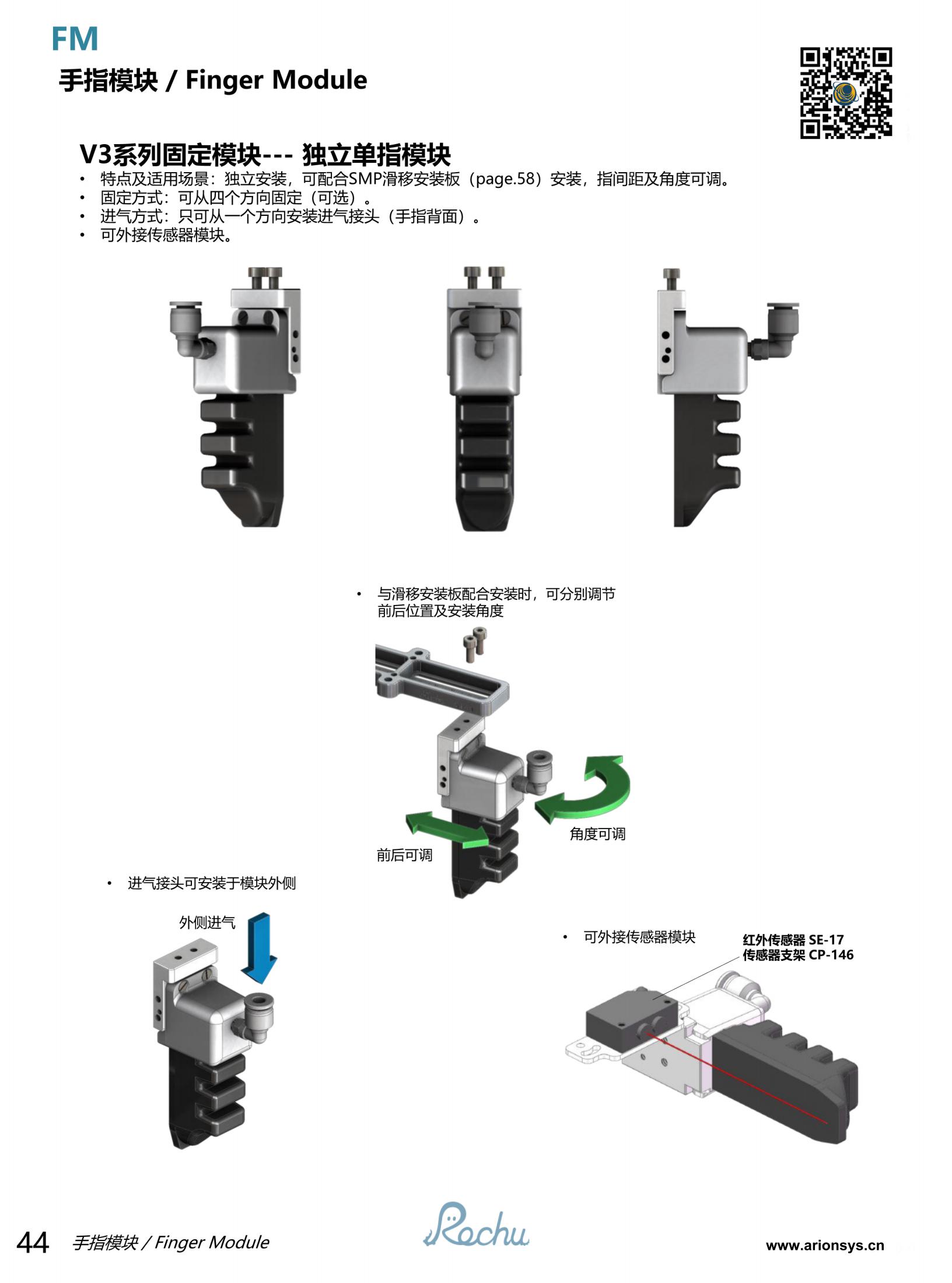 FM
手指模块 / Finger Module

V3系列固定模块--- 独立单指模块

• 特点及适用场景：独立安装，可配合SMP滑移安装板（page.58）安装，指间距及角度可调。
• 固定方式：可从四个方向固定（可选）。
• 进气方式：只可从一个方向安装进气接头（手指背面）。
• 可外接传感器模块。

• 与滑移安装板配合安装时，可分别调节前后位置及安装角度

角度可调
前后可调

• 进气接头可安装于模块外侧

外侧进气

• 可外接传感器模块

红外传感器 SE-17
传感器支架 CP-146

44 手指模块 / Finger Module
Rochu
www.arionsys.cn